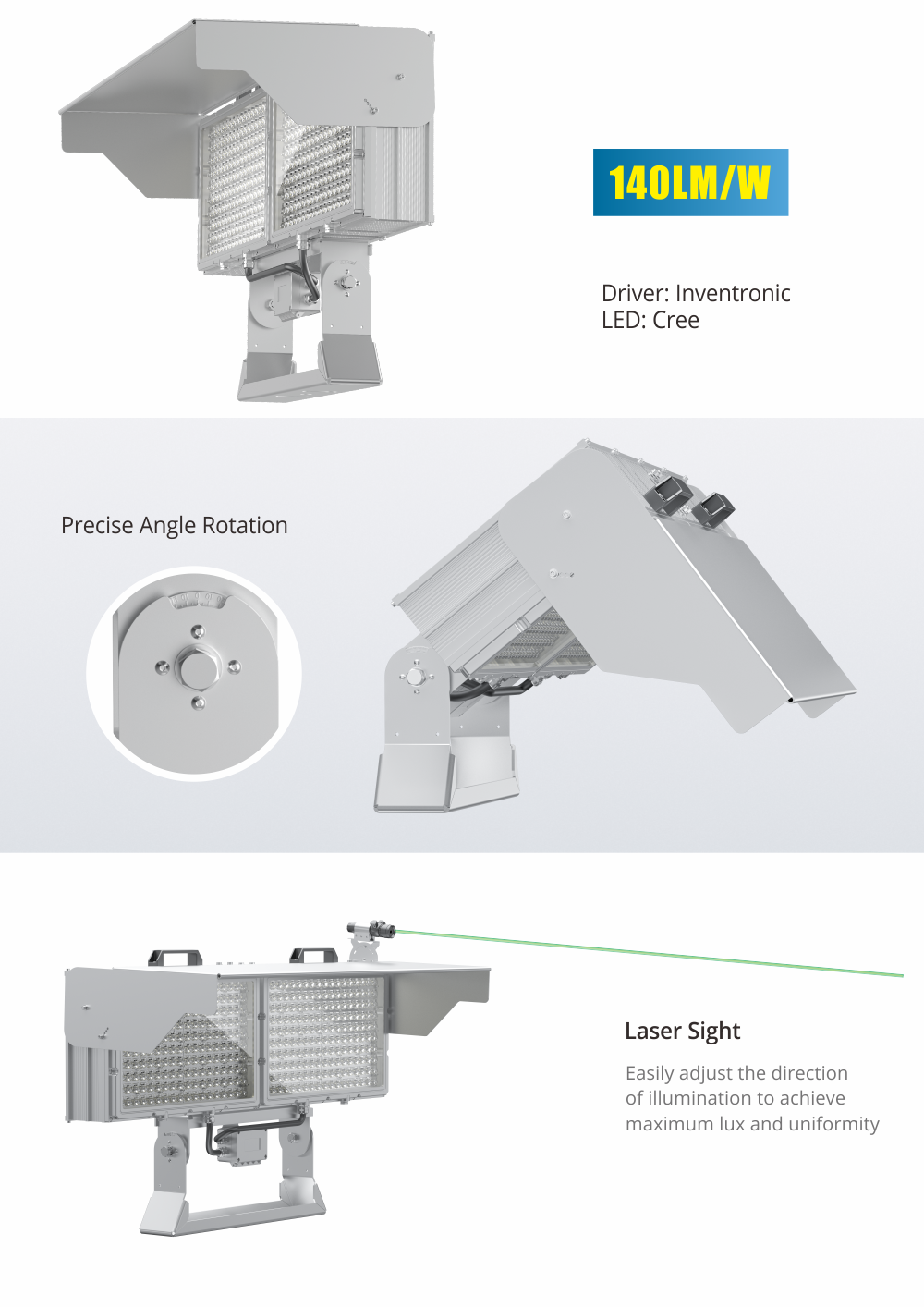 140LM/W

Driver: Inventronic
LED: Cree

Precise Angle Rotation

Laser Sight

Easily adjust the direction of illumination to achieve maximum lux and uniformity